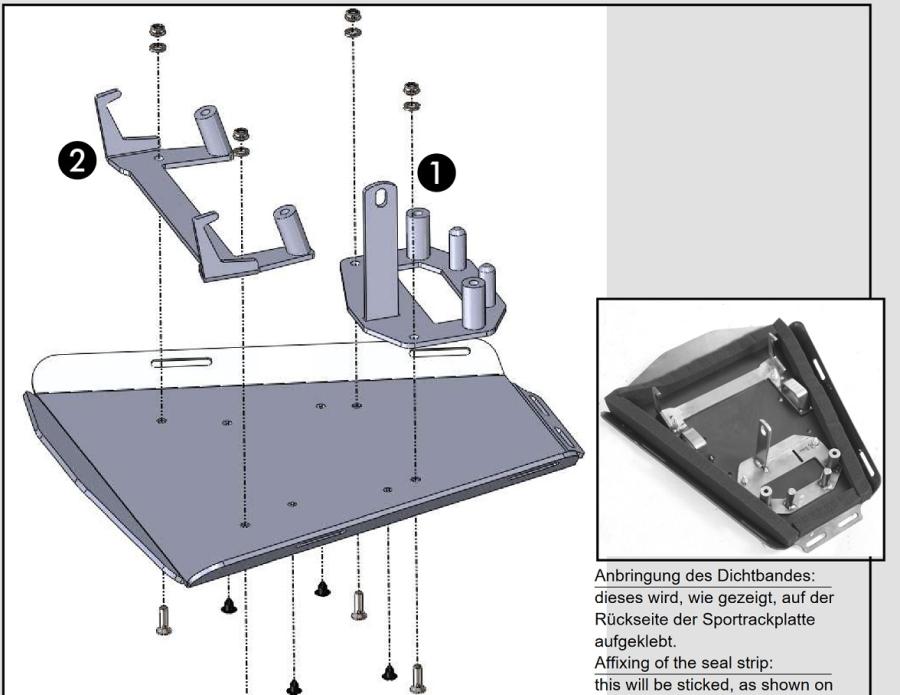 2

1

Anbringung des Dichtbandes:
dieses wird, wie gezeigt, auf der Rückseite der Sportrackplatte aufgeklebt.
Affixing of the seal strip:
this will be sticked, as shown on